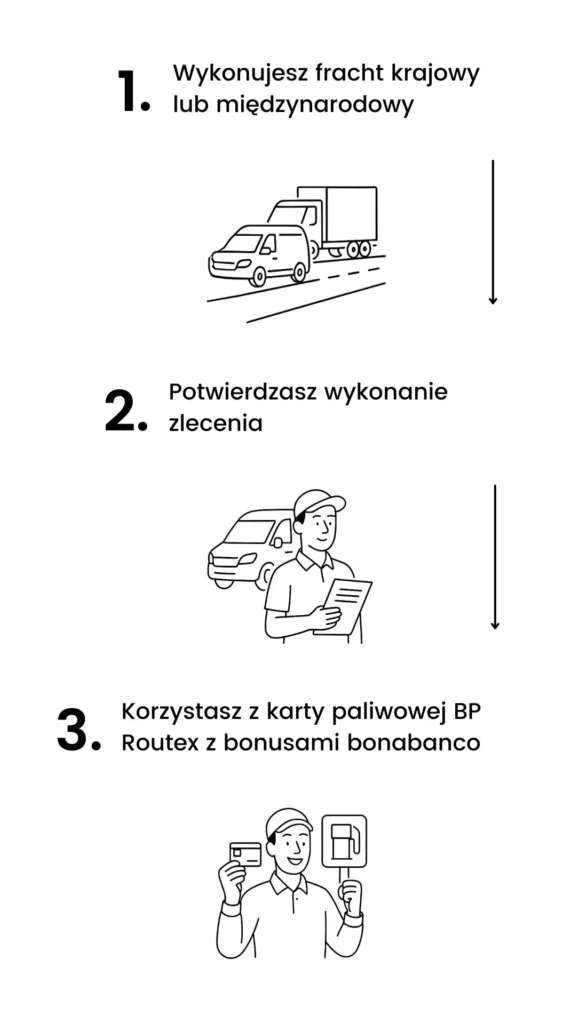 1. Wykonujesz fracht krajowy lub międzynarodowy

2. Potwierdzasz wykonanie zlecenia

3. Korzystasz z karty paliwowej BP Routex z bonusami bonabanco